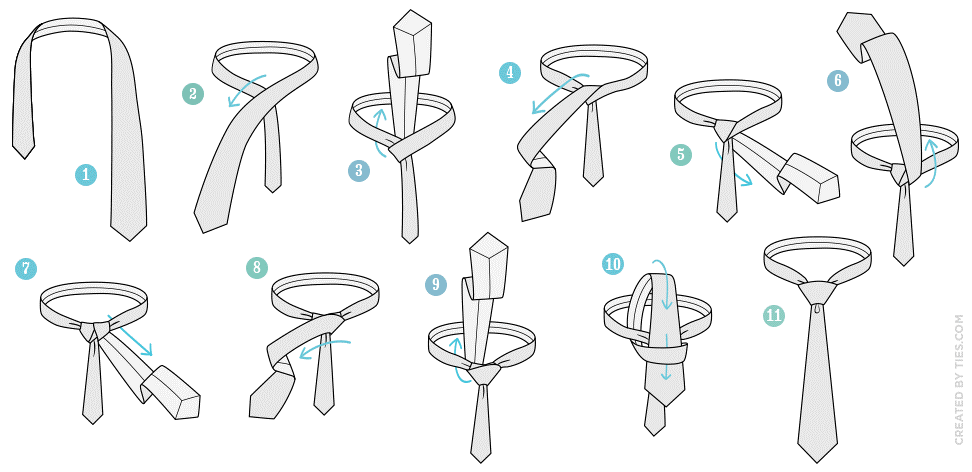 1
2
3
4
5
6
7
8
9
10
11
CREATED BY TIES.COM